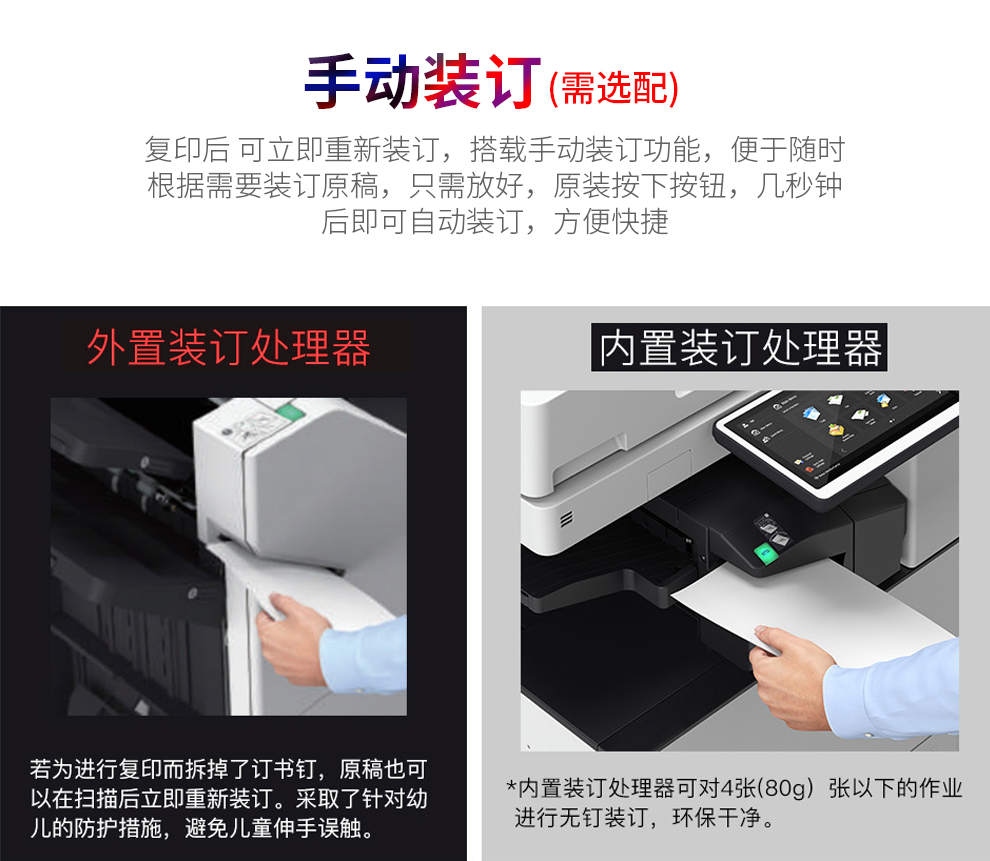 手动装订(需选配)

复印后 可立即重新装订，搭载手动装订功能，便于随时根据需要装订原稿，只需放好，原装按下按钮，几秒钟后即可自动装订，方便快捷

外置装订处理器

若为进行复印而拆掉了订书钉，原稿也可以在扫描后立即重新装订。采取了针对幼儿的防护措施，避免儿童伸手误触。

内置装订处理器

*内置装订处理器可对4张(80g）张以下的作业进行无钉装订，环保干净。