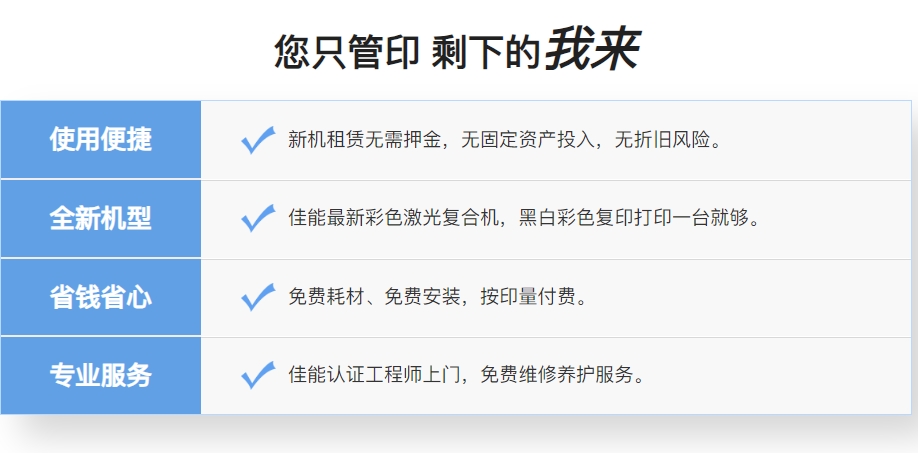 您只管印 剩下的我来

| 使用便捷 | 新机租赁无需押金，无固定资产投入，无折旧风险。 |
|---|---|
| 全新机型 | 佳能最新彩色激光复合机，黑白彩色复印打印一台就够。 |
| 省钱省心 | 免费耗材、免费安装，按印量付费。 |
| 专业服务 | 佳能认证工程师上门，免费维修养护服务。 |