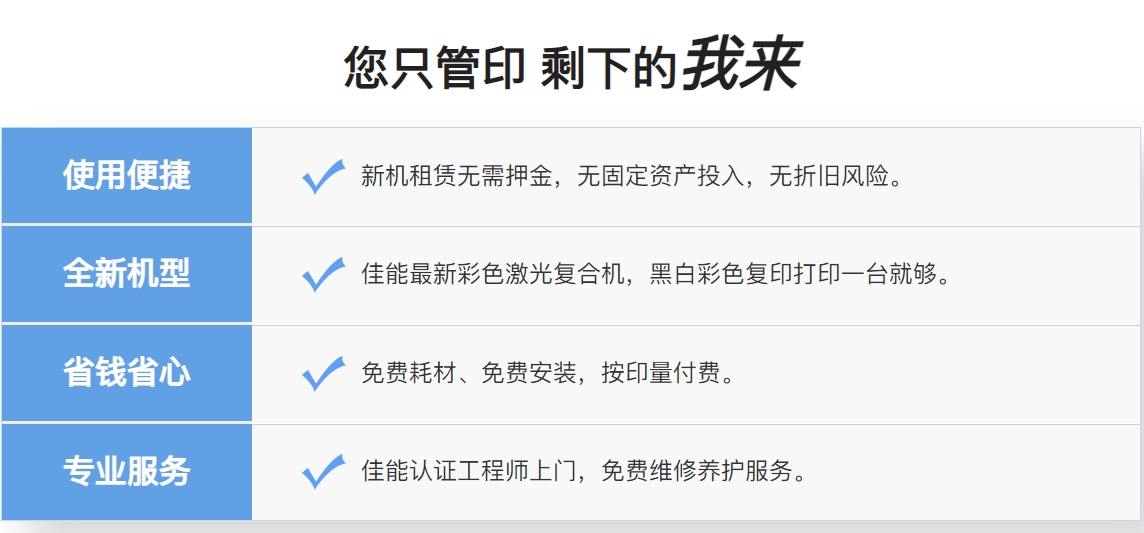 您只管印 剩下的我来

| 使用便捷 | 新机租赁无需押金，无固定资产投入，无折旧风险。 |
|---|---|
| 全新机型 | 佳能最新彩色激光复合机，黑白彩色复印打印一台就够。 |
| 省钱省心 | 免费耗材、免费安装，按印量付费。 |
| 专业服务 | 佳能认证工程师上门，免费维修养护服务。 |