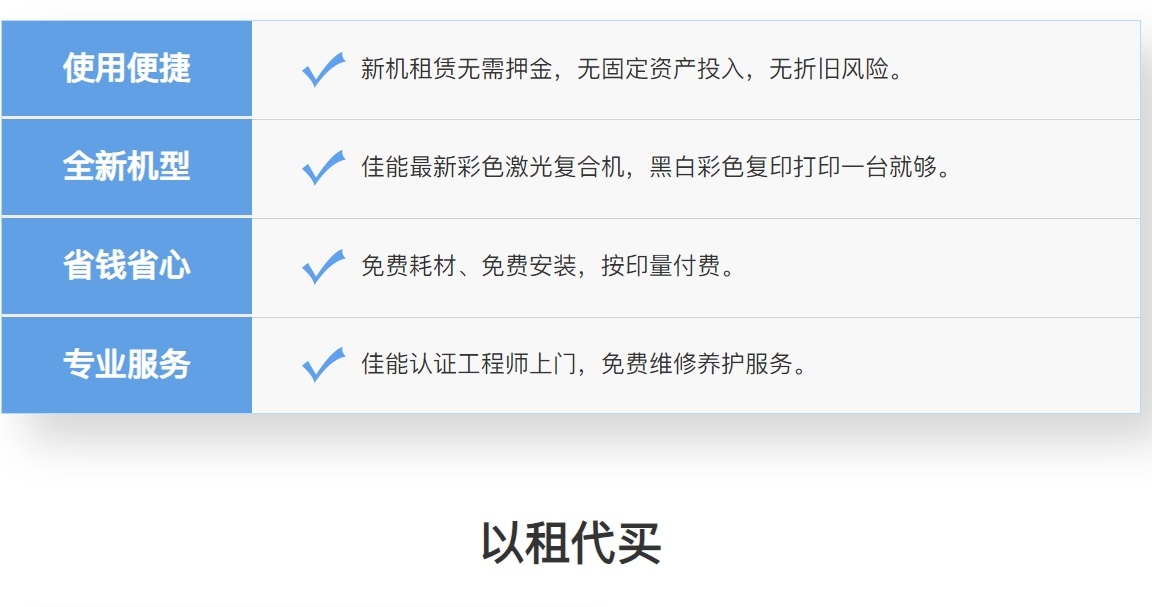 | 使用便捷 | 新机租赁无需押金，无固定资产投入，无折旧风险。 |
|---|---|
| 全新机型 | 佳能最新彩色激光复合机，黑白彩色复印打印一台就够。 |
| 省钱省心 | 免费耗材、免费安装，按印量付费。 |
| 专业服务 | 佳能认证工程师上门，免费维修养护服务。 |

以租代买